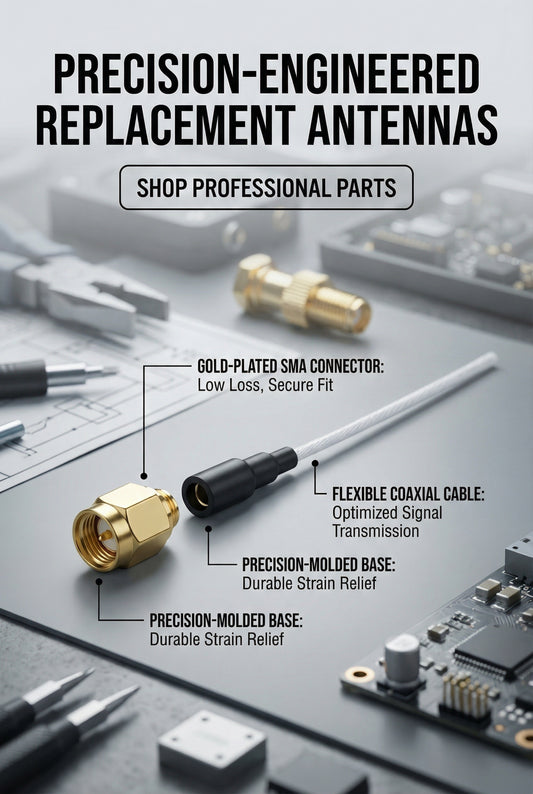 PRECISION-ENGINEERED REPLACEMENT ANTENNAS

SHOP PROFESSIONAL PARTS

GOLD-PLATED SMA CONNECTOR:
Low Loss, Secure Fit

FLEXIBLE COAXIAL CABLE:
Optimized Signal Transmission

PRECISION-MOLDED BASE:
Durable Strain Relief

PRECISION-MOLDED BASE:
Durable Strain Relief